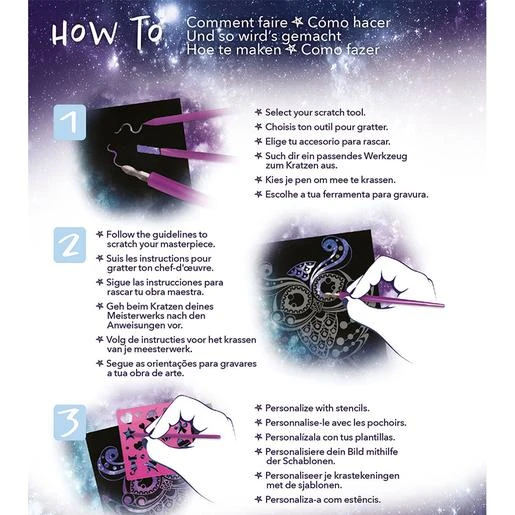 HOW TO

Comment faire ✶ Cómo hacer
Und so wird's gemacht
Hoe te maken ✶ Como fazer

1

✶ Select your scratch tool.
✶ Choisis ton outil pour gratter.
✶ Elige tu accesorio para rascar.
✶ Such dir ein passendes Werkzeug zum Kratzen aus.
✶ Kies je pen om mee te krassen.
✶ Escolhe a tua ferramenta para gravura.

2

✶ Follow the guidelines to scratch your masterpiece.
✶ Suis les instructions pour gratter ton chef-d'œuvre.
✶ Sigue las instrucciones para rascar tu obra maestra.
✶ Geh beim Kratzen deines Meisterwerks nach den Anweisungen vor.
✶ Volg de instructies voor het krassen van je meesterwerk.
✶ Segue as orientações para gravares a tua obra de arte.

3

✶ Personalize with stencils.
✶ Personnalise-le avec les pochoirs.
✶ Personalízala con tus plantillas.
✶ Personalisiere dein Bild mithilfe der Schablonen.
✶ Personaliseer je krastekeningen met de sjablonen.
✶ Personaliza-a com estêncis.